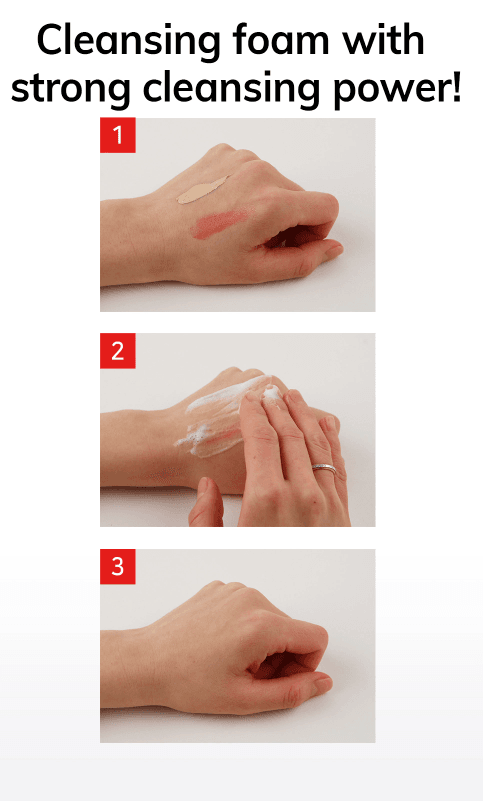 Cleansing foam with strong cleansing power!

1

2

3