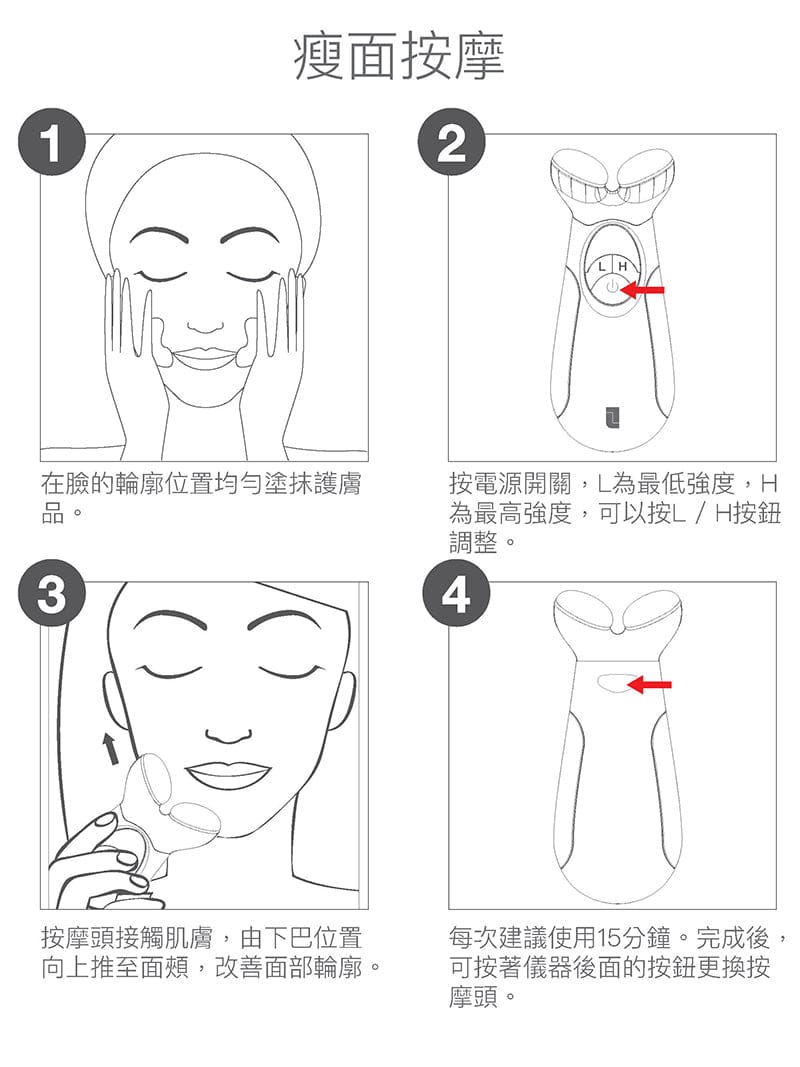 瘦面按摩

1

在臉的輪廓位置均勻塗抹護膚品。

2

L H

按電源開關，L為最低強度，H為最高強度，可以按L / H按鈕調整。

3

按摩頭接觸肌膚，由下巴位置向上推至面頰，改善面部輪廓。

4

每次建議使用15分鐘。完成後，可按著儀器後面的按鈕更換按摩頭。