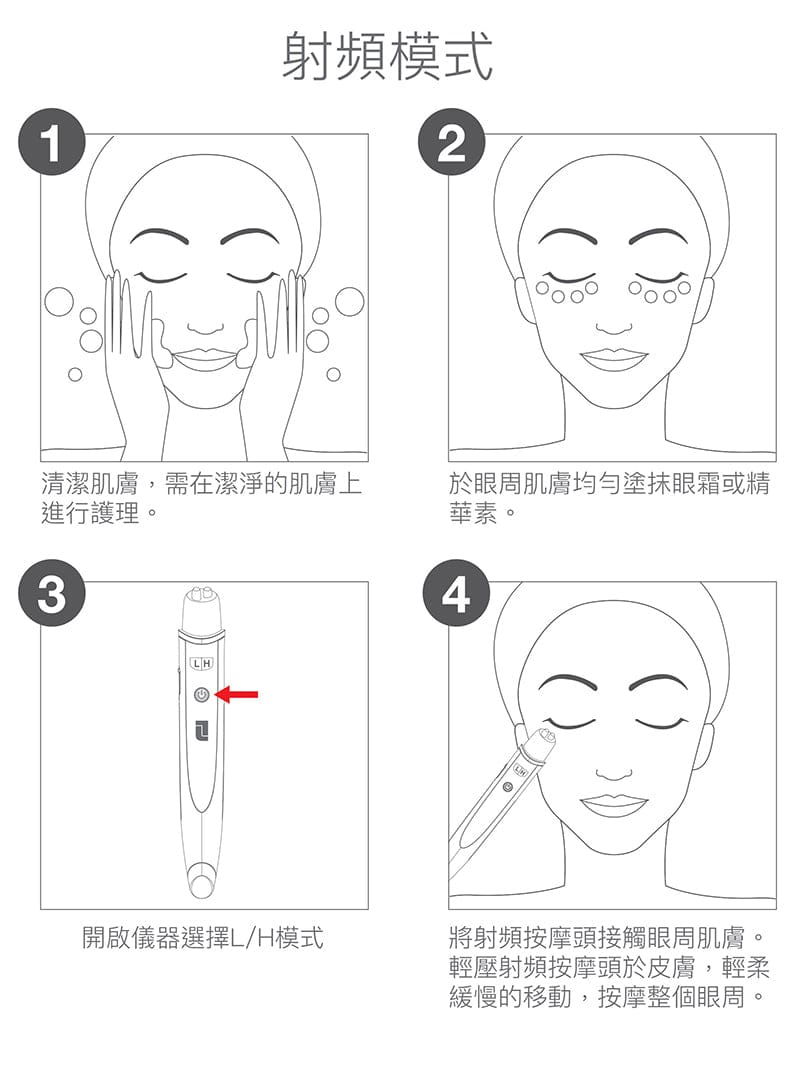 射頻模式

1

清潔肌膚，需在潔淨的肌膚上進行護理。

2

於眼周肌膚均勻塗抹眼霜或精華素。

3

L H

開啟儀器選擇L/H模式

4

L H

將射頻按摩頭接觸眼周肌膚。輕壓射頻按摩頭於皮膚，輕柔緩慢的移動，按摩整個眼周。