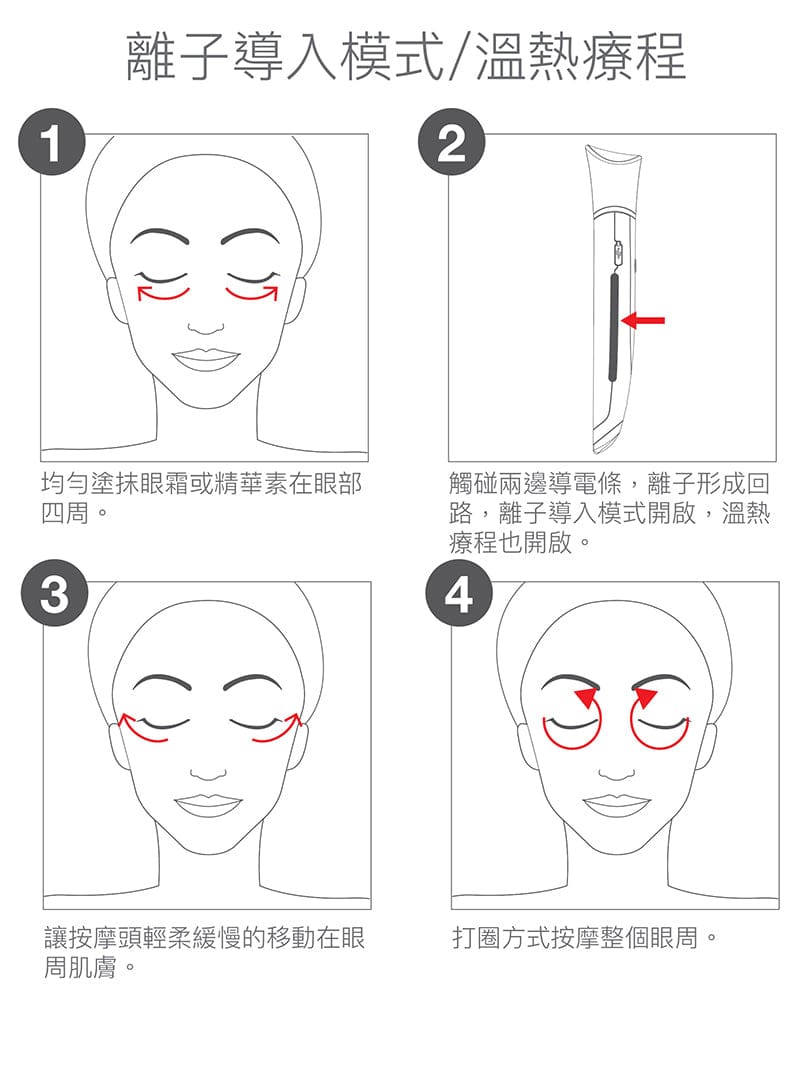 離子導入模式/溫熱療程

1

均勻塗抹眼霜或精華素在眼部四周。

2

觸碰兩邊導電條，離子形成回路，離子導入模式開啟，溫熱療程也開啟。

3

讓按摩頭輕柔緩慢的移動在眼周肌膚。

4

打圈方式按摩整個眼周。