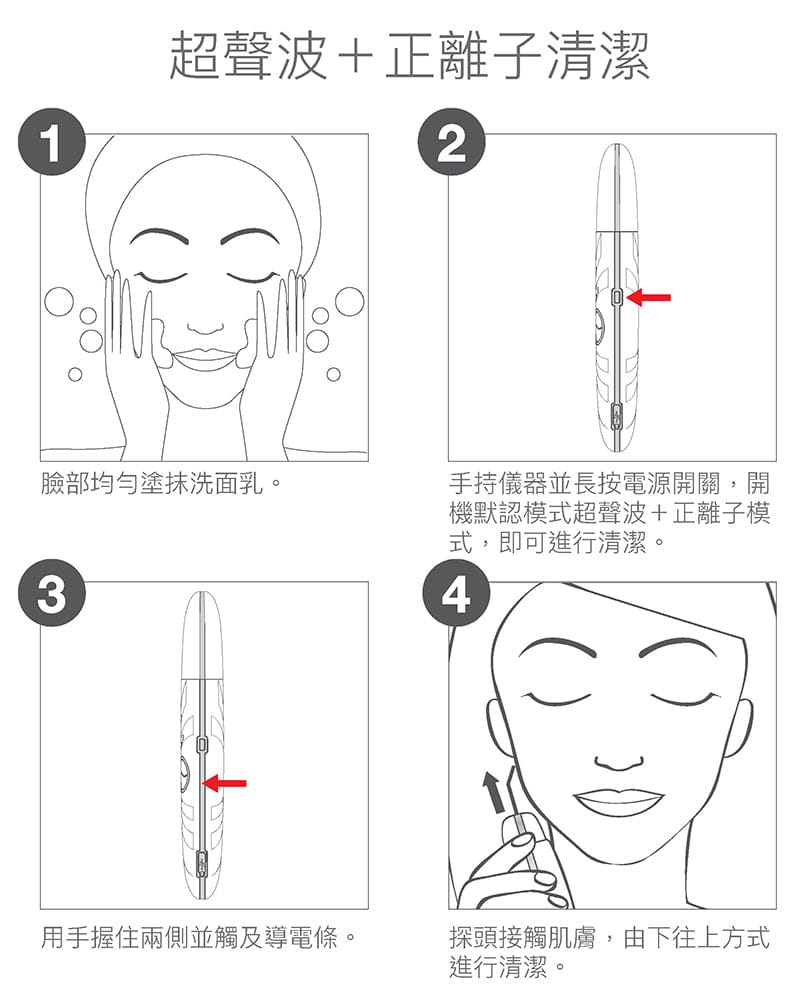 超聲波＋正離子清潔

1

臉部均勻塗抹洗面乳。

2

手持儀器並長按電源開關，開機默認模式超聲波＋正離子模式，即可進行清潔。

3

用手握住兩側並觸及導電條。

4

探頭接觸肌膚，由下往上方式進行清潔。