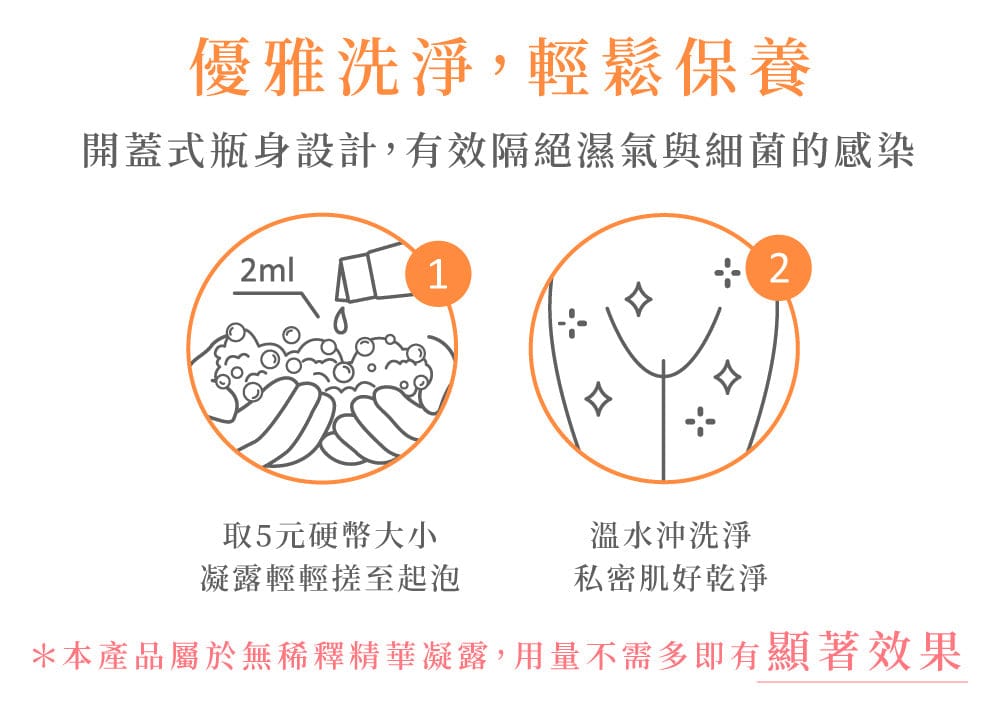 優雅洗淨，輕鬆保養

開蓋式瓶身設計，有效隔絕濕氣與細菌的感染

2ml

1

2

取5元硬幣大小
凝露輕輕搓至起泡

溫水沖洗淨
私密肌好乾淨

＊本產品屬於無稀釋精華凝露，用量不需多即有顯著效果