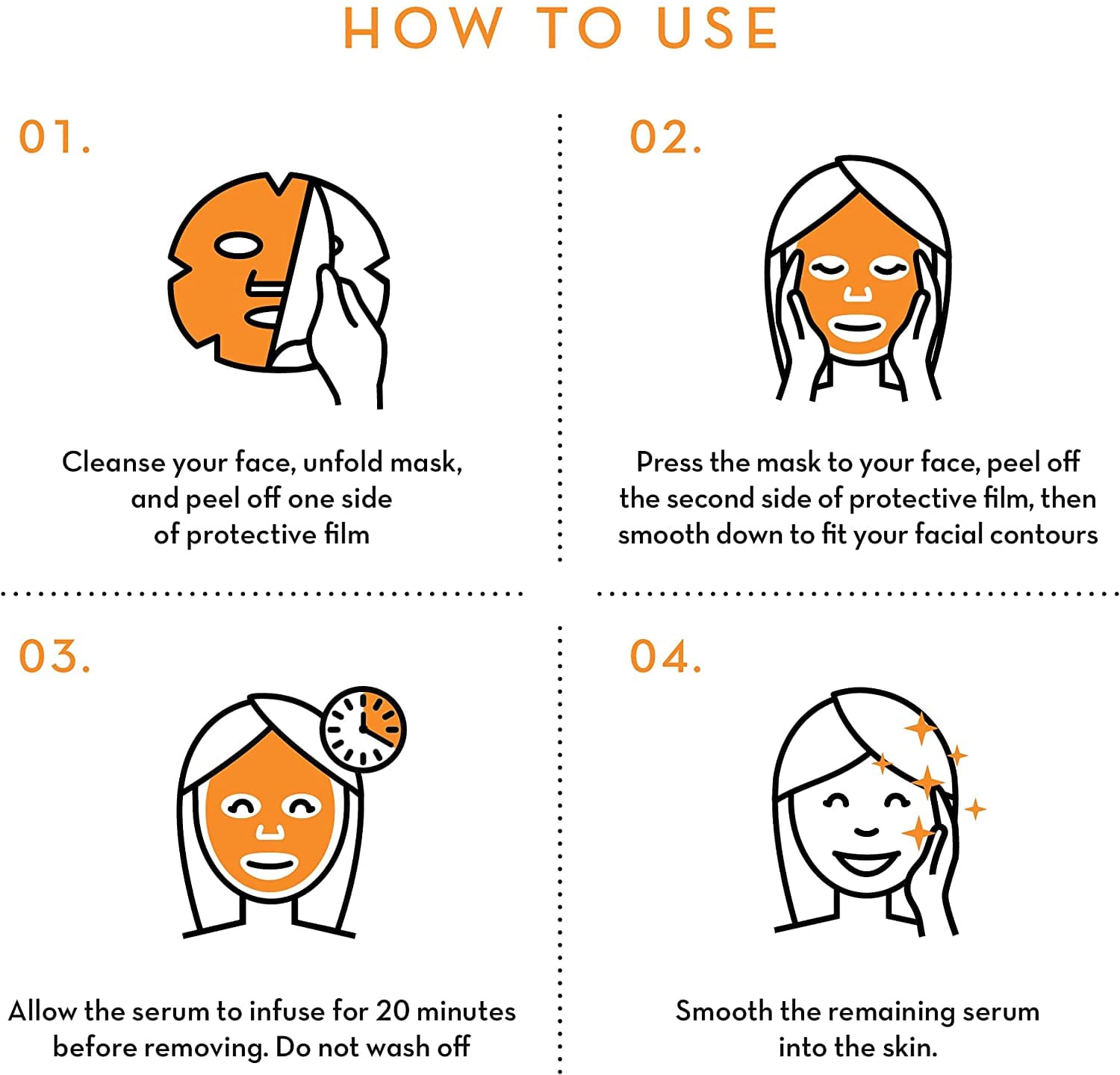 HOW TO USE

01.

Cleanse your face, unfold mask, and peel off one side of protective film

02.

Press the mask to your face, peel off the second side of protective film, then smooth down to fit your facial contours

03.

Allow the serum to infuse for 20 minutes before removing. Do not wash off

04.

Smooth the remaining serum into the skin.